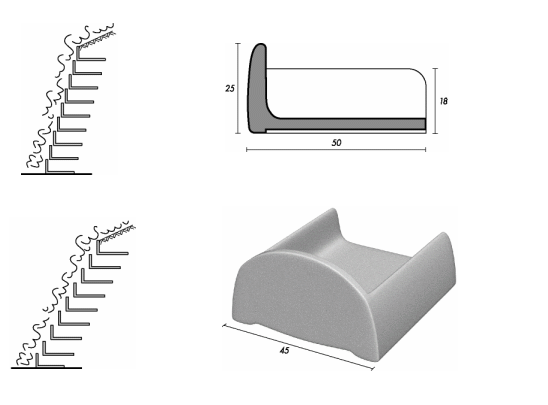 25
18
50
45