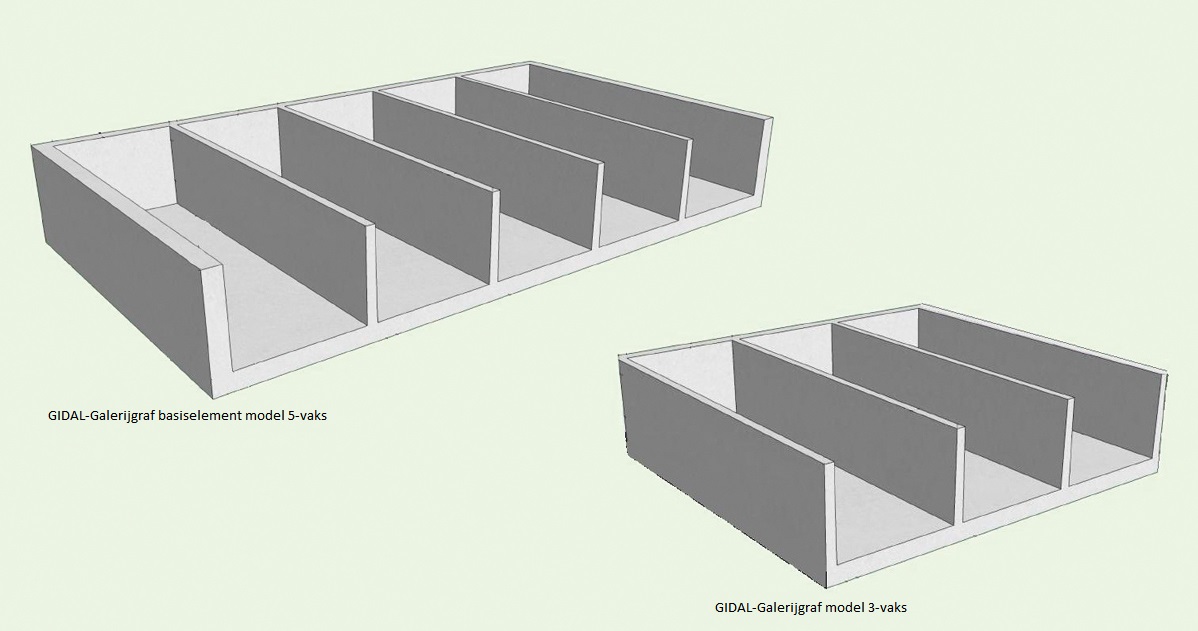 GIDAL-Galerijgraf basiselement model 5-vaks

GIDAL-Galerijgraf model 3-vaks